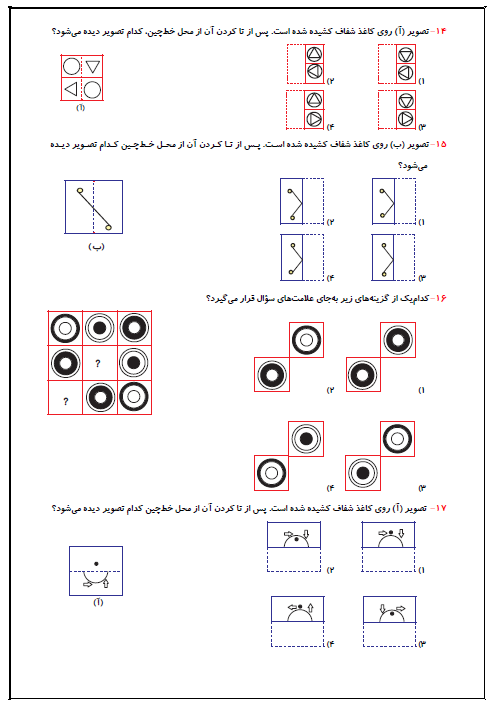 ۱۴- تصویر (آ) روی کاغذ شفاف کشیده شده است. پس از تا کردن آن از محل خط‌چین، کدام تصویر دیده می‌شود؟

(آ)

۱)
۲)
۳)
۴)

۱۵- تصویر (ب) روی کاغذ شفاف کشیده شده است. پس از تا کردن آن از محل خط‌چین کدام تصویر دیده می‌شود؟

(ب)

۱)
۲)
۳)
۴)

۱۶- کدام‌یک از گزینه‌های زیر به‌جای علامت‌های سؤال قرار می‌گیرد؟

?
?

۱)
۲)
۳)
۴)

۱۷- تصویر (آ) روی کاغذ شفاف کشیده شده است. پس از تا کردن آن از محل خط‌چین کدام تصویر دیده می‌شود؟

(آ)

۱)
۲)
۳)
۴)