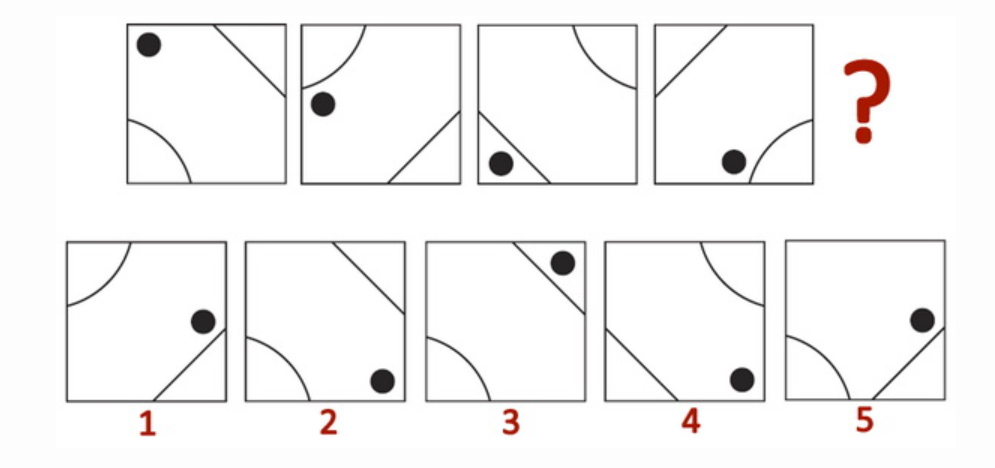 ?

1 2 3 4 5