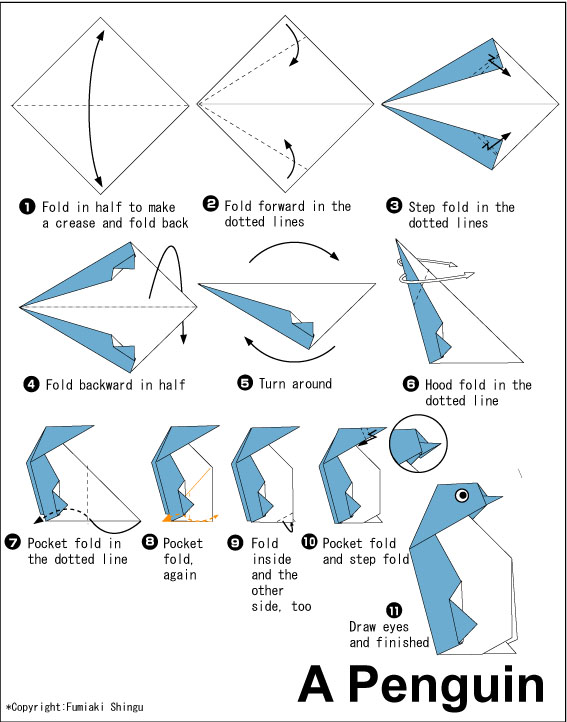 ❶ Fold in half to make a crease and fold back

❷ Fold forward in the dotted lines

❸ Step fold in the dotted lines

❹ Fold backward in half

❺ Turn around

❻ Hood fold in the dotted line

❼ Pocket fold in the dotted line

❽ Pocket fold, again

❾ Fold inside and the other side, too

❿ Pocket fold and step fold

⓫ Draw eyes and finished

A Penguin

*Copyright:Fumiaki Shingu