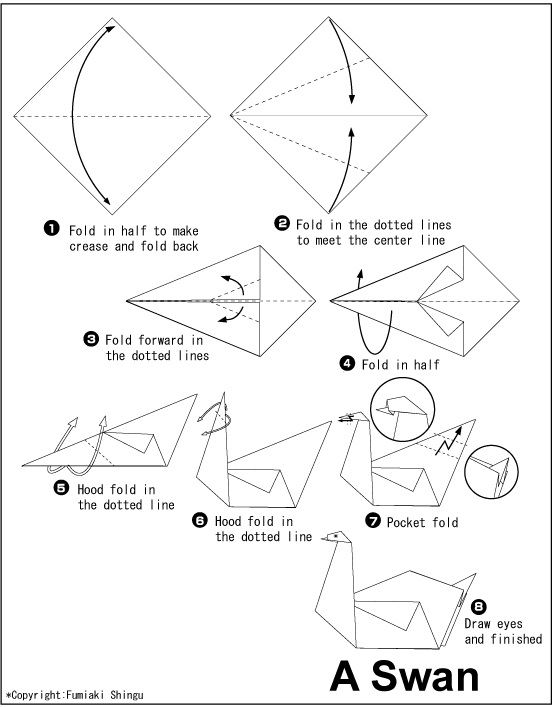 ❶ Fold in half to make crease and fold back

❷ Fold in the dotted lines to meet the center line

❸ Fold forward in the dotted lines

❹ Fold in half

❺ Hood fold in the dotted line

❻ Hood fold in the dotted line

❼ Pocket fold

❽ Draw eyes and finished

A Swan

*Copyright:Fumiaki Shingu