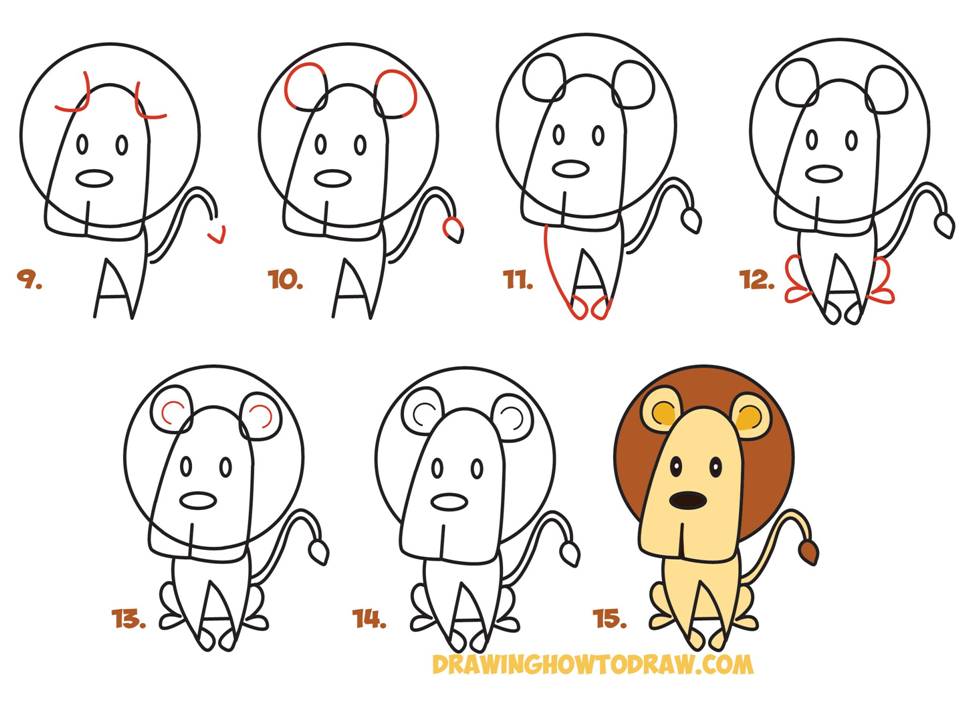 9.

10.

11.

12.

13.

14.

15.

DRAWINGHOWTODRAW.COM