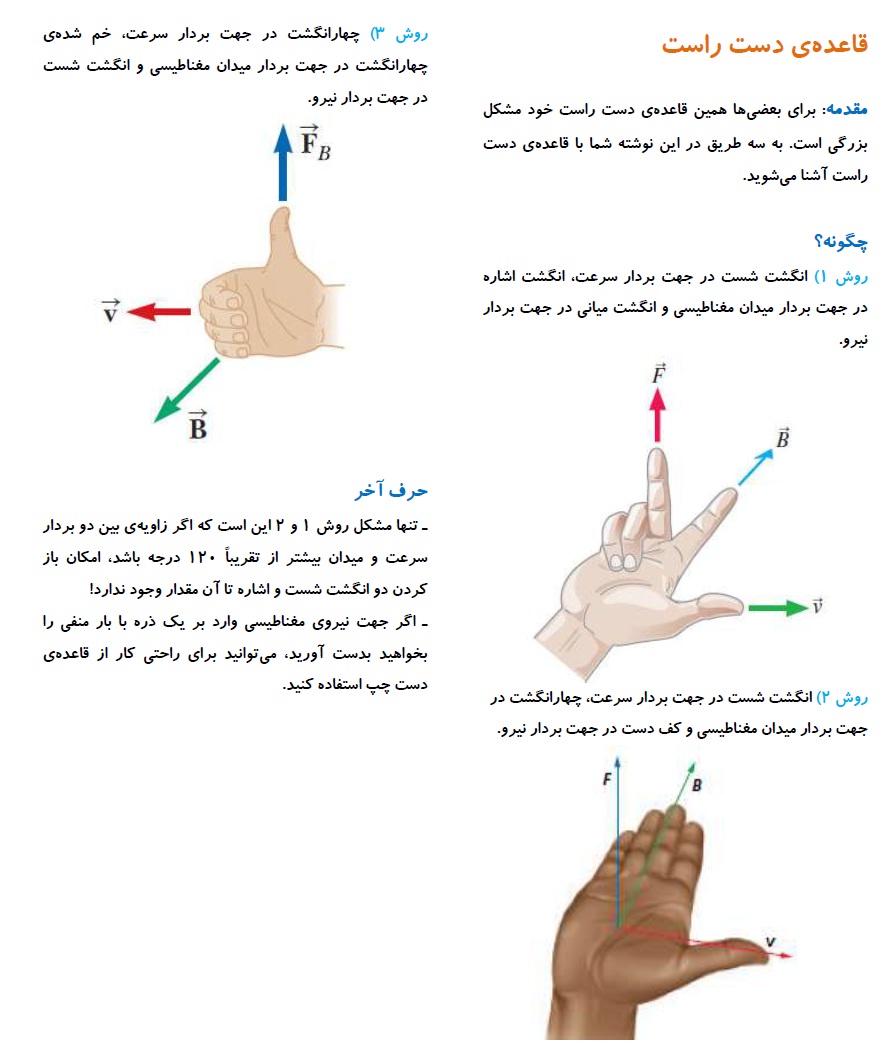 قاعده‌ی دست راست

مقدمه: برای بعضی‌ها همین قاعده‌ی دست راست خود مشکل بزرگی است. به سه طریق در این نوشته شما با قاعده‌ی دست راست آشنا می‌شوید.

چگونه؟

روش ۱) انگشت شست در جهت بردار سرعت، انگشت اشاره در جهت بردار میدان مغناطیسی و انگشت میانی در جهت بردار نیرو.

$\vec{F}$
$\vec{B}$
$\vec{v}$

روش ۲) انگشت شست در جهت بردار سرعت، چهارانگشت در جهت بردار میدان مغناطیسی و کف دست در جهت بردار نیرو.

F
B
v

روش ۳) چهارانگشت در جهت بردار سرعت، خم شده‌ی چهارانگشت در جهت بردار میدان مغناطیسی و انگشت شست در جهت بردار نیرو.

$\vec{F}_B$
$\vec{v}$
$\vec{B}$

حرف آخر

ـ تنها مشکل روش ۱ و ۲ این است که اگر زاویه‌ی بین دو بردار سرعت و میدان بیشتر از تقریباً ۱۲۰ درجه باشد، امکان باز کردن دو انگشت شست و اشاره تا آن مقدار وجود ندارد!

ـ اگر جهت نیروی مغناطیسی وارد بر یک ذره با بار منفی را بخواهید بدست آورید، می‌توانید برای راحتی کار از قاعده‌ی دست چپ استفاده کنید.