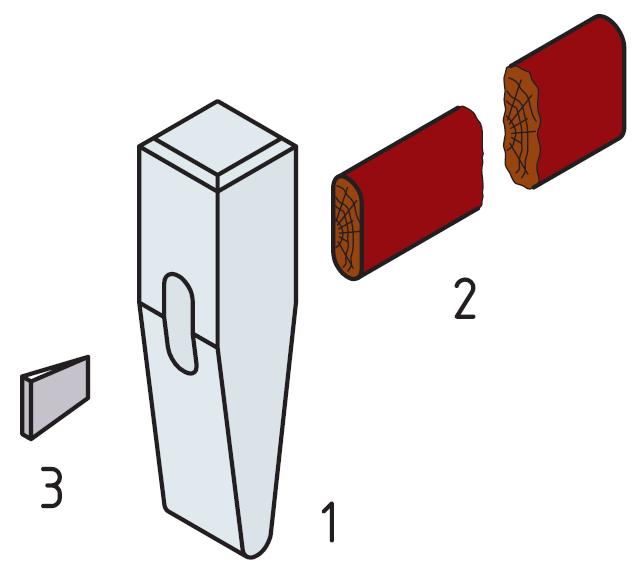 2

3

1