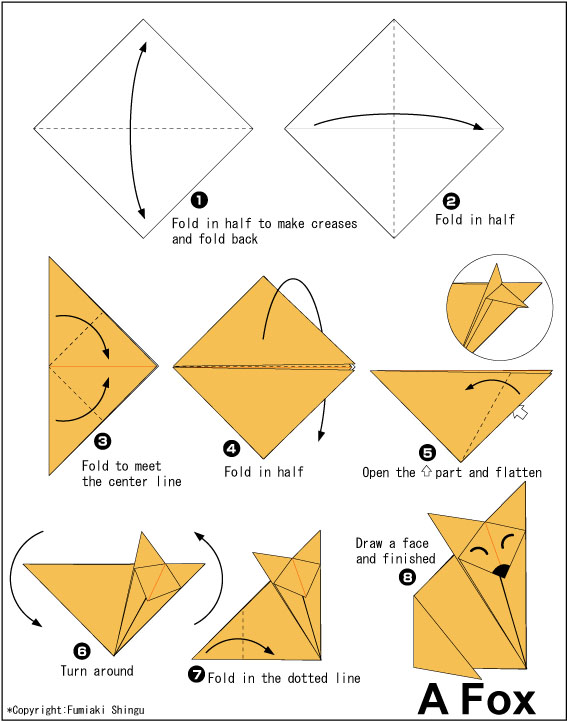 ❶ Fold in half to make creases and fold back

❷ Fold in half

❸ Fold to meet the center line

❹ Fold in half

❺ Open the ⇧ part and flatten

❻ Turn around

❼ Fold in the dotted line

Draw a face and finished ❽

A Fox

*Copyright:Fumiaki Shingu