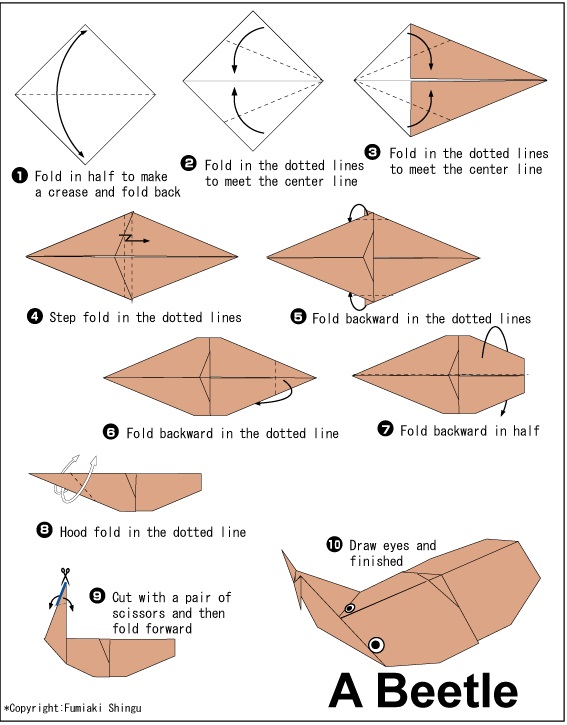 ❶ Fold in half to make a crease and fold back

❷ Fold in the dotted lines to meet the center line

❸ Fold in the dotted lines to meet the center line

❹ Step fold in the dotted lines

❺ Fold backward in the dotted lines

❻ Fold backward in the dotted line

❼ Fold backward in half

❽ Hood fold in the dotted line

❾ Cut with a pair of scissors and then fold forward

❿ Draw eyes and finished

A Beetle

*Copyright:Fumiaki Shingu