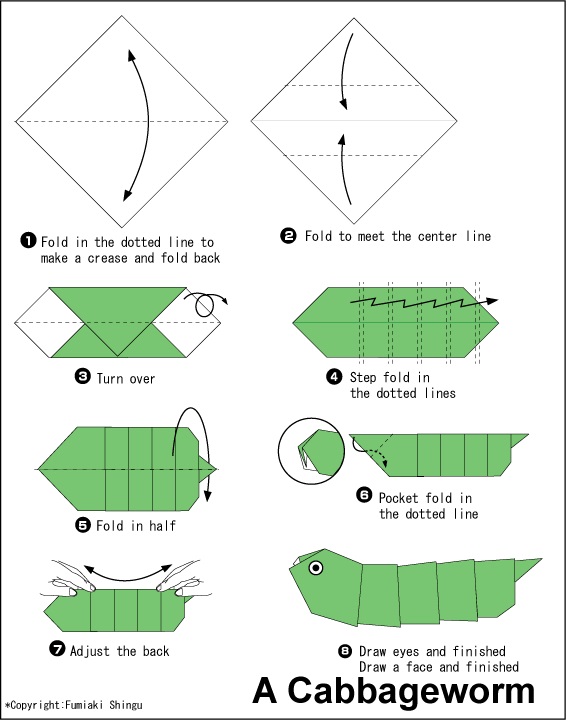 ❶ Fold in the dotted line to make a crease and fold back

❷ Fold to meet the center line

❸ Turn over

❹ Step fold in the dotted lines

❺ Fold in half

❻ Pocket fold in the dotted line

❼ Adjust the back

❽ Draw eyes and finished
Draw a face and finished

A Cabbageworm

*Copyright:Fumiaki Shingu