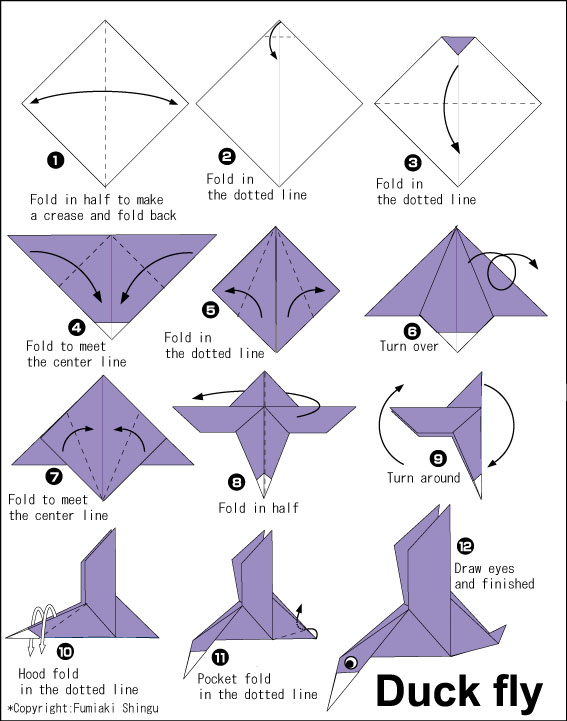 1
Fold in half to make a crease and fold back

2
Fold in the dotted line

3
Fold in the dotted line

4
Fold to meet the center line

5
Fold in the dotted line

6
Turn over

7
Fold to meet the center line

8
Fold in half

9
Turn around

10
Hood fold in the dotted line

11
Pocket fold in the dotted line

12
Draw eyes and finished

Duck fly

*Copyright:Fumiaki Shingu