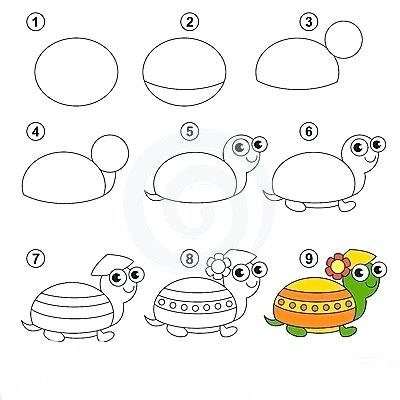 1
2
3
4
5
6
7
8
9