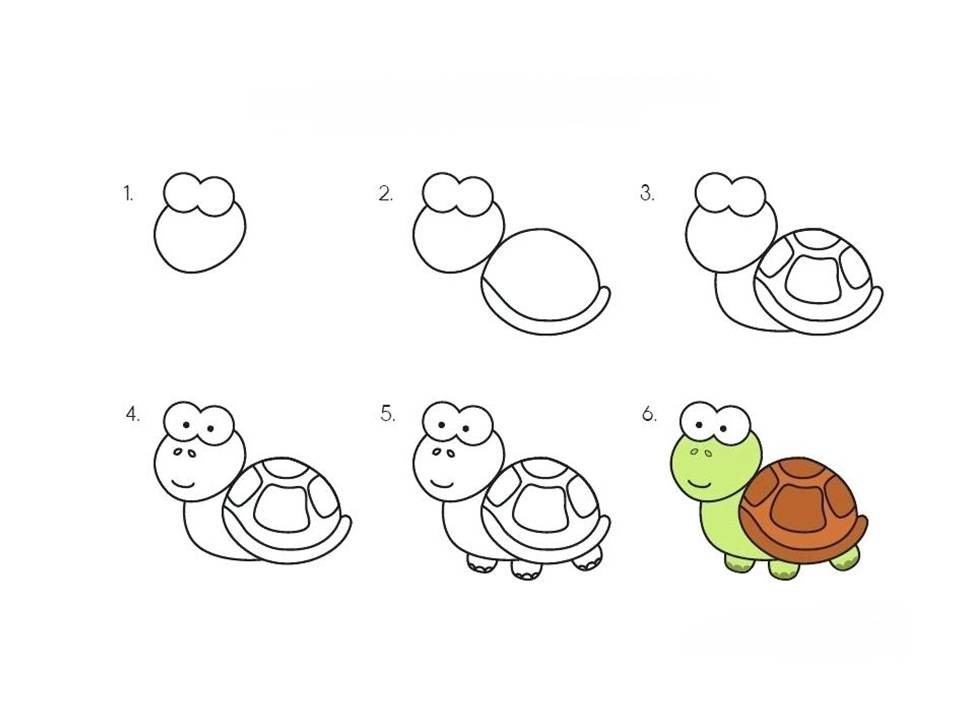 1.

2.

3.

4.

5.

6.